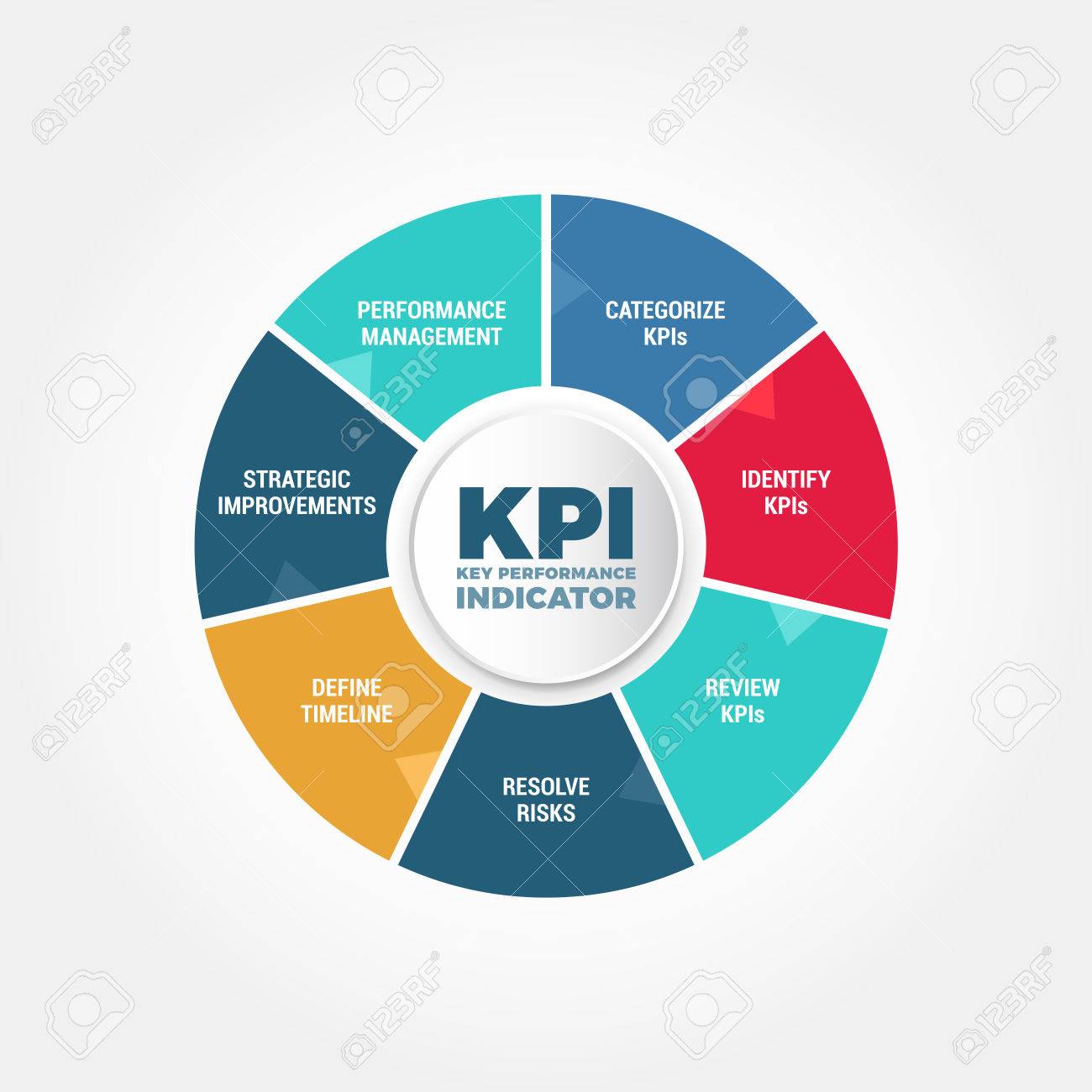 KPI
KEY PERFORMANCE
INDICATOR

CATEGORIZE KPIs

IDENTIFY KPIs

REVIEW KPIs

RESOLVE RISKS

DEFINE TIMELINE

STRATEGIC IMPROVEMENTS

PERFORMANCE MANAGEMENT

123RF